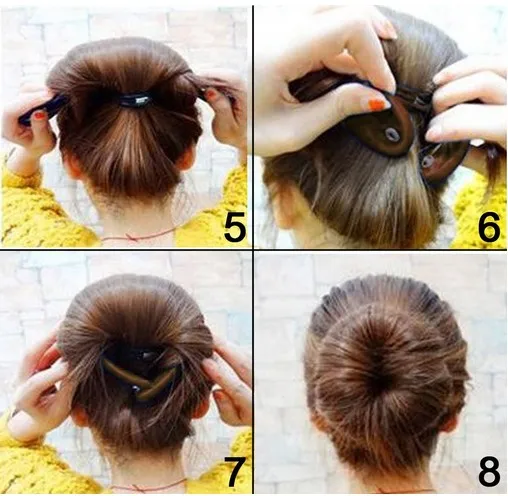 5

6

7

8