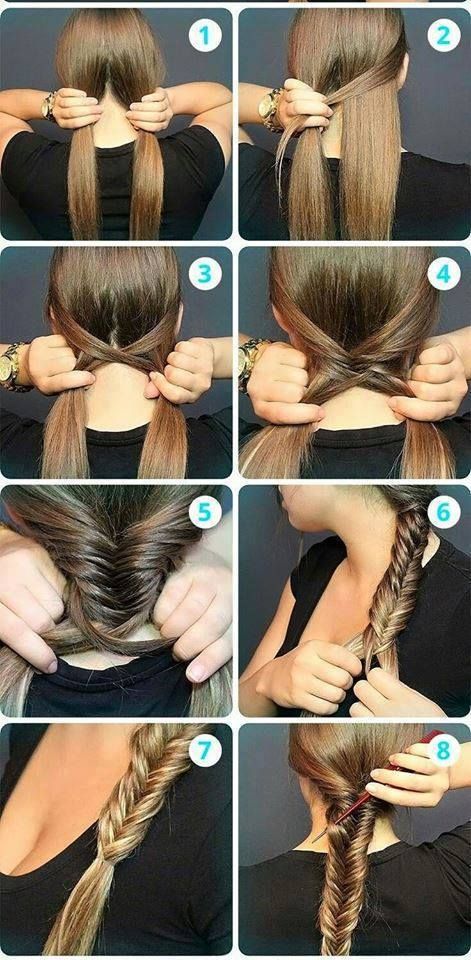 1
2
3
4
5
6
7
8