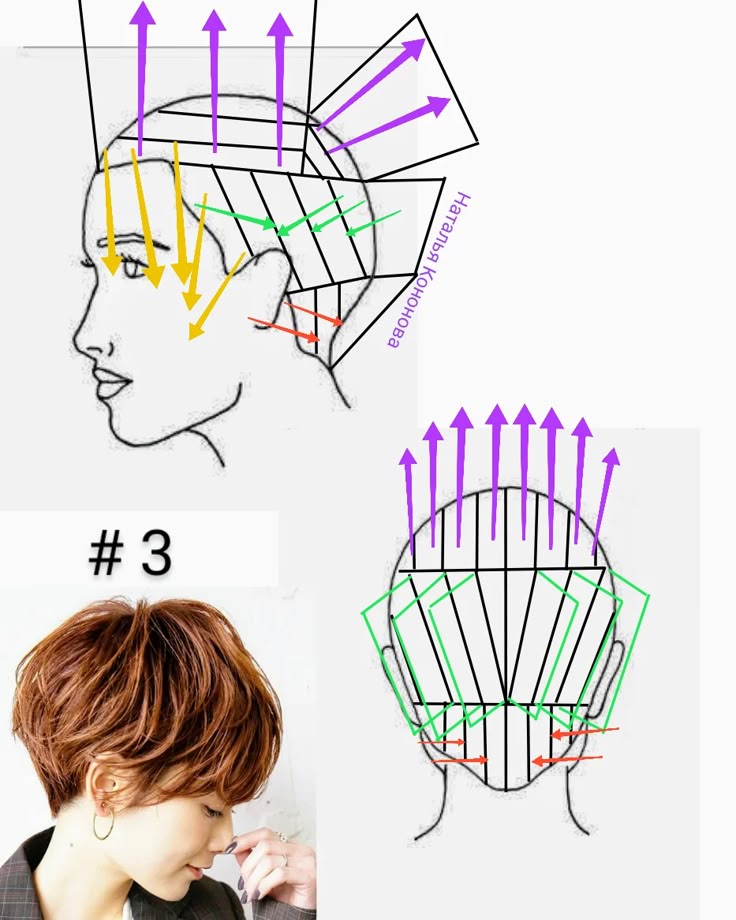 Наталья Кононова

# 3