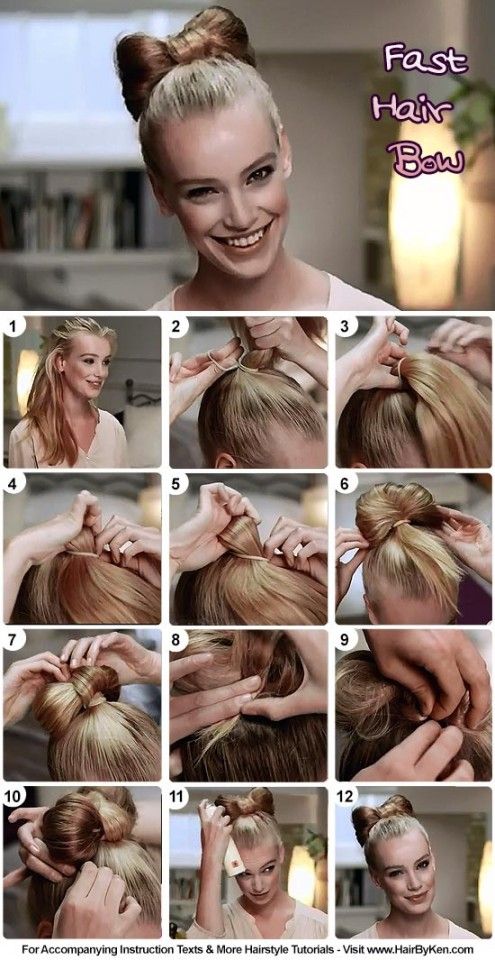 Fast Hair Bow

1
2
3
4
5
6
7
8
9
10
11
12

For Accompanying Instruction Texts & More Hairstyle Tutorials - Visit www.HairByKen.com