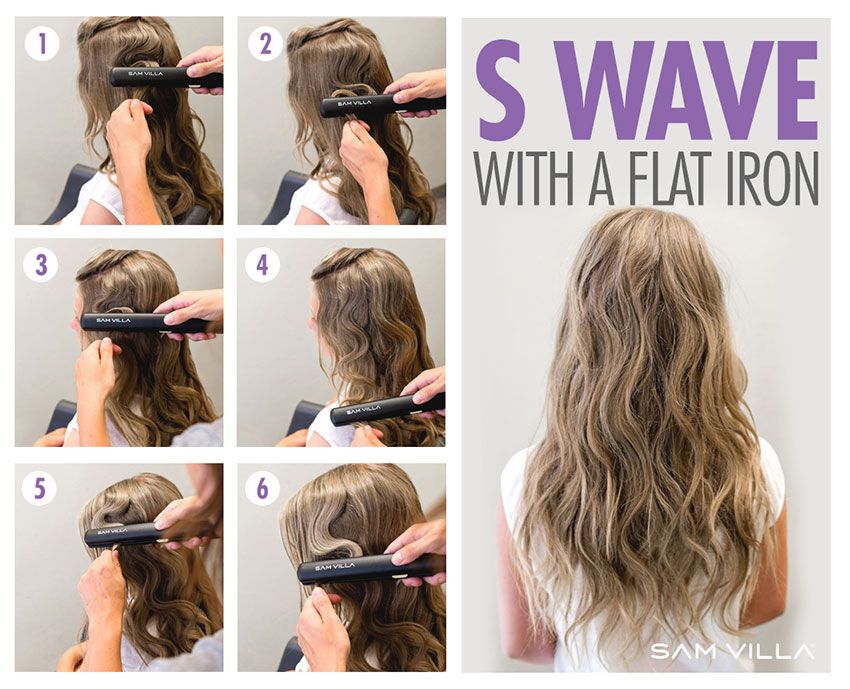 1

SAM VILLA

2

SAM VILLA

3

SAM VILLA

4

SAM VILLA

5

SAM VILLA

6

SAM VILLA

S WAVE
WITH A FLAT IRON

SAM VILLA