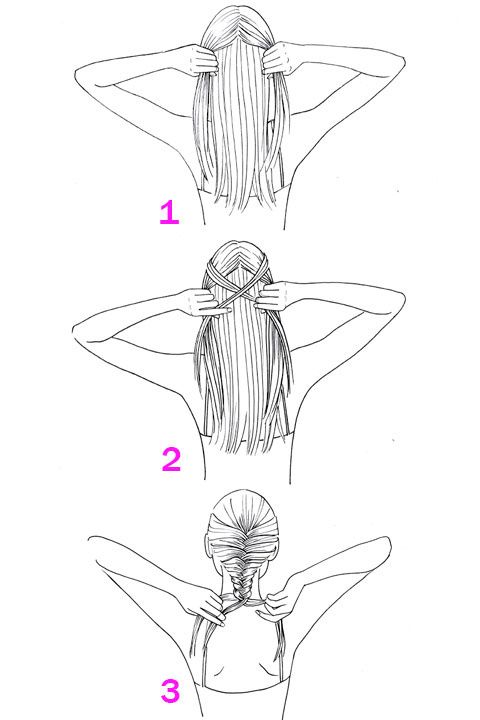 1

2

3