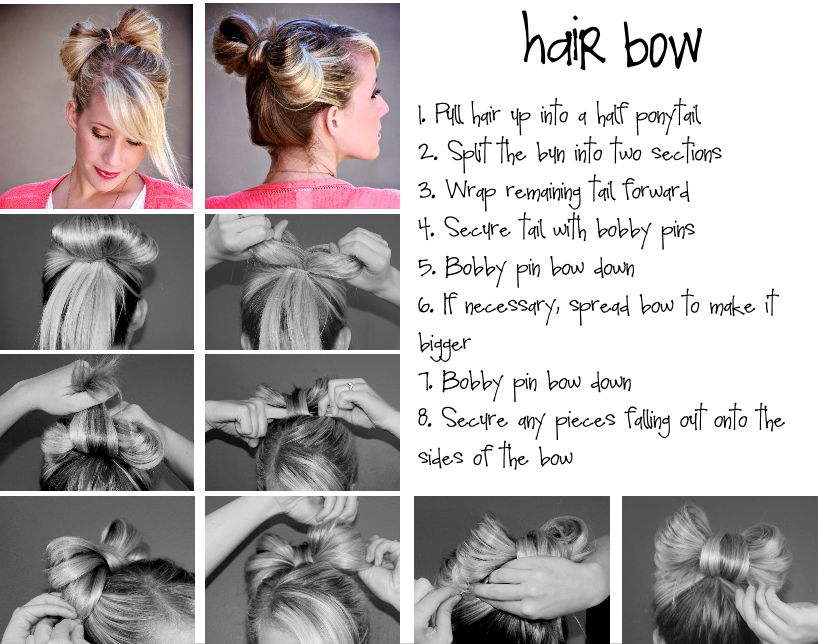 hair bow

1. Pull hair up into a half ponytail
2. Split the bun into two sections
3. Wrap remaining tail forward
4. Secure tail with bobby pins
5. Bobby pin bow down
6. If necessary, spread bow to make it bigger
7. Bobby pin bow down
8. Secure any pieces falling out onto the sides of the bow