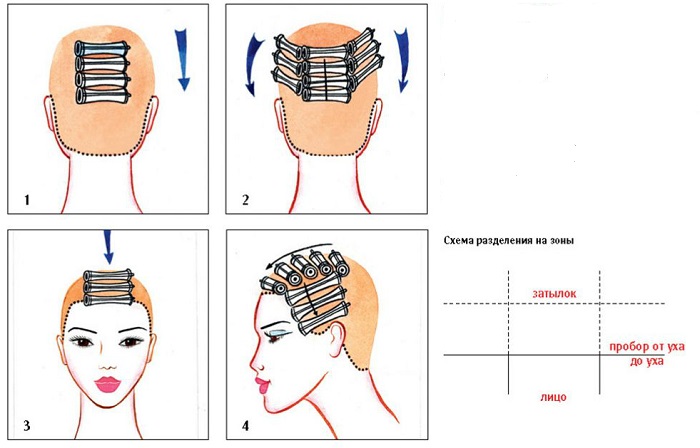 1

2

3

4

Схема разделения на зоны

затылок

пробор от уха до уха

лицо