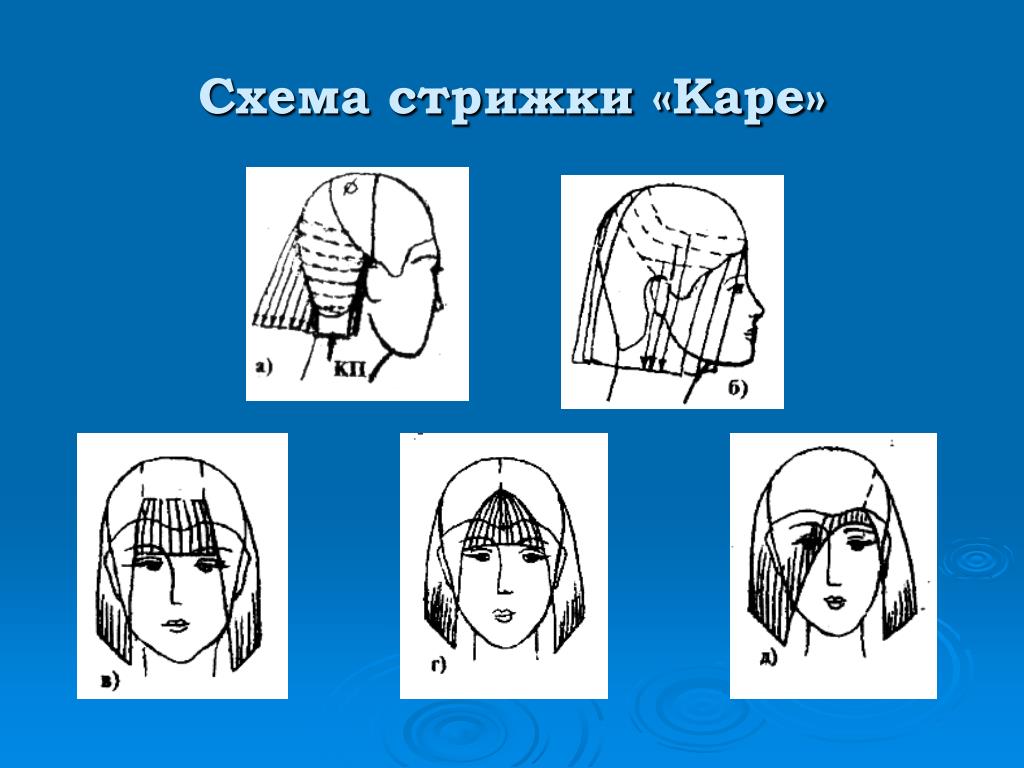 Схема стрижки «Каре»

а)

КП

б)

в)

г)

д)