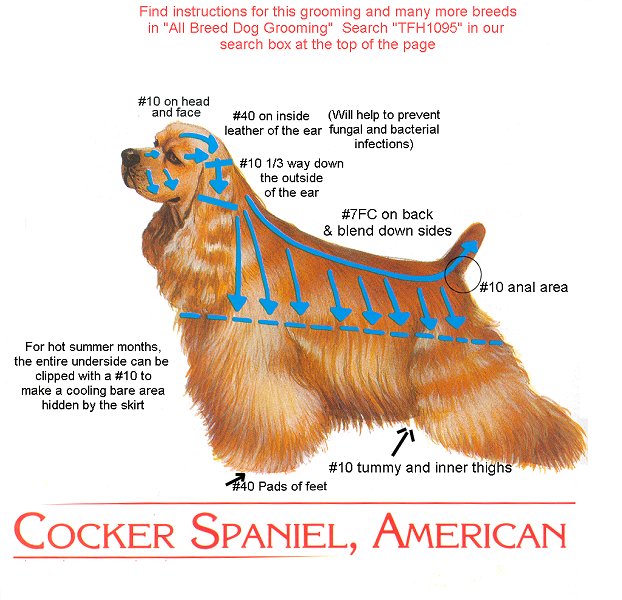 Find instructions for this grooming and many more breeds in "All Breed Dog Grooming" Search "TFH1095" in our search box at the top of the page

#10 on head and face

#40 on inside leather of the ear

(Will help to prevent fungal and bacterial infections)

#10 1/3 way down the outside of the ear

#7FC on back & blend down sides

#10 anal area

For hot summer months, the entire underside can be clipped with a #10 to make a cooling bare area hidden by the skirt

#10 tummy and inner thighs

#40 Pads of feet

COCKER SPANIEL, AMERICAN