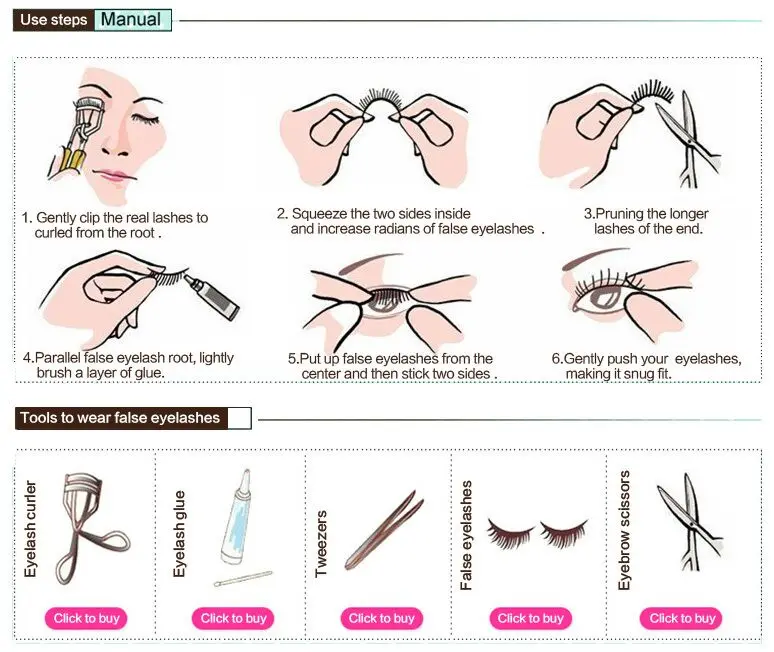 Use steps Manual

1. Gently clip the real lashes to curled from the root .

2. Squeeze the two sides inside and increase radians of false eyelashes .

3.Pruning the longer lashes of the end.

4.Parallel false eyelash root, lightly brush a layer of glue.

5.Put up false eyelashes from the center and then stick two sides .

6.Gently push your eyelashes, making it snug fit.

Tools to wear false eyelashes

Eyelash curler
Click to buy

Eyelash glue
Click to buy

Tweezers
Click to buy

False eyelashes
Click to buy

Eyebrow scissors
Click to buy