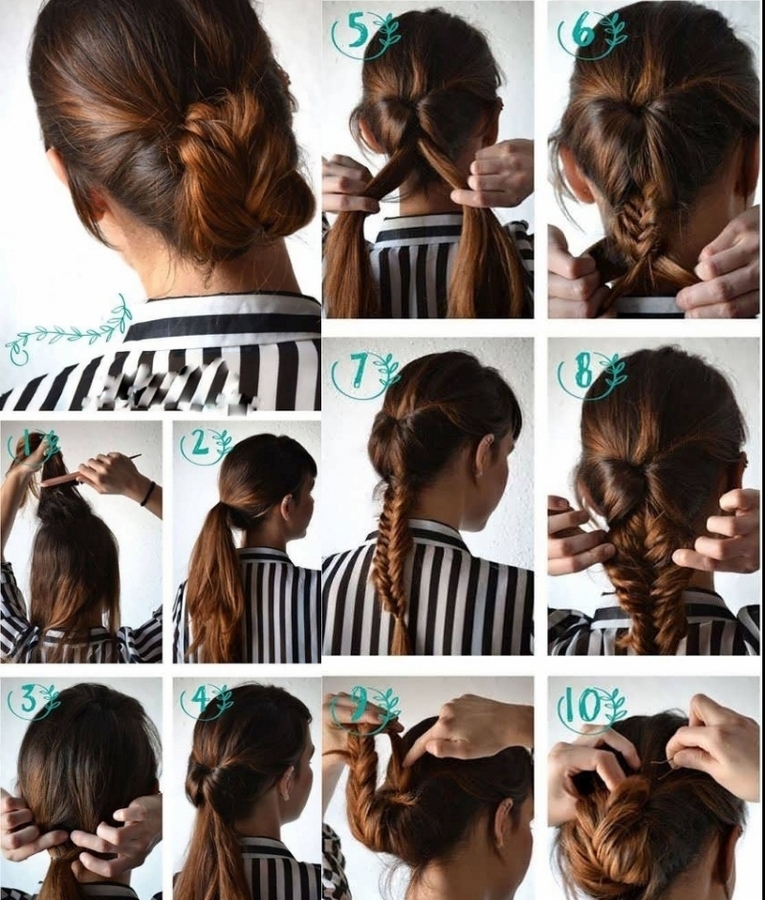 5
6
7
8
1
2
3
4
9
10