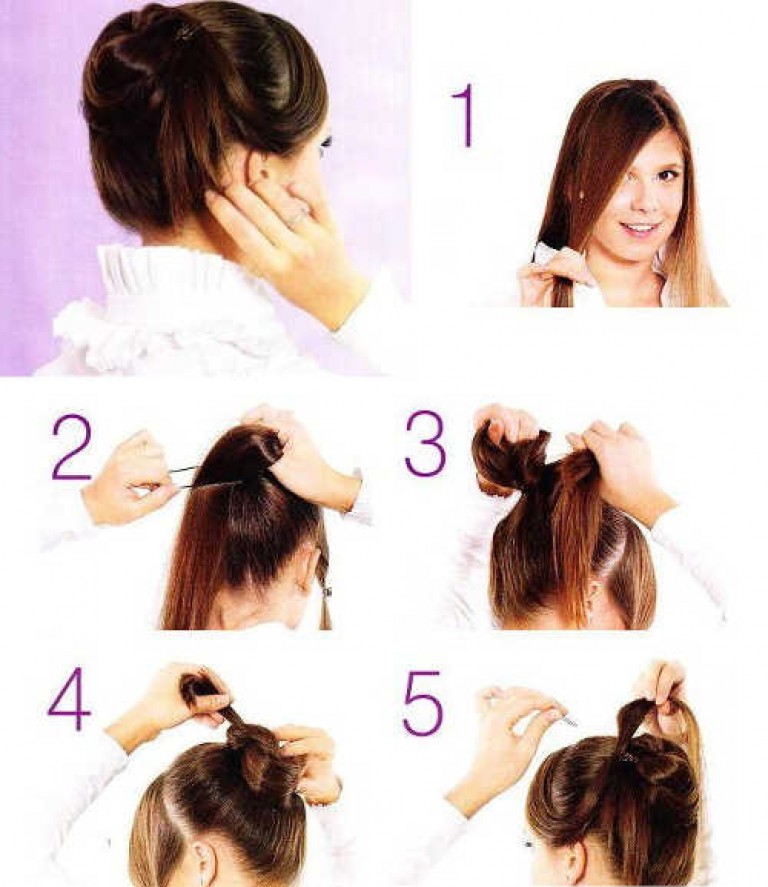 1

2

3

4

5