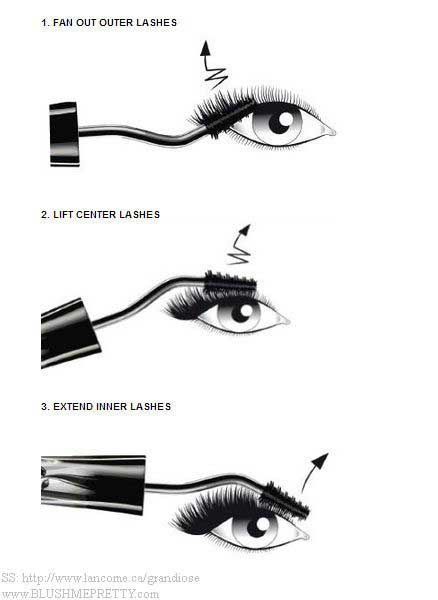 1. FAN OUT OUTER LASHES

2. LIFT CENTER LASHES

3. EXTEND INNER LASHES

SS: http://www.lancome.ca/grandiose
www.BLUSHMEPRETTY.com