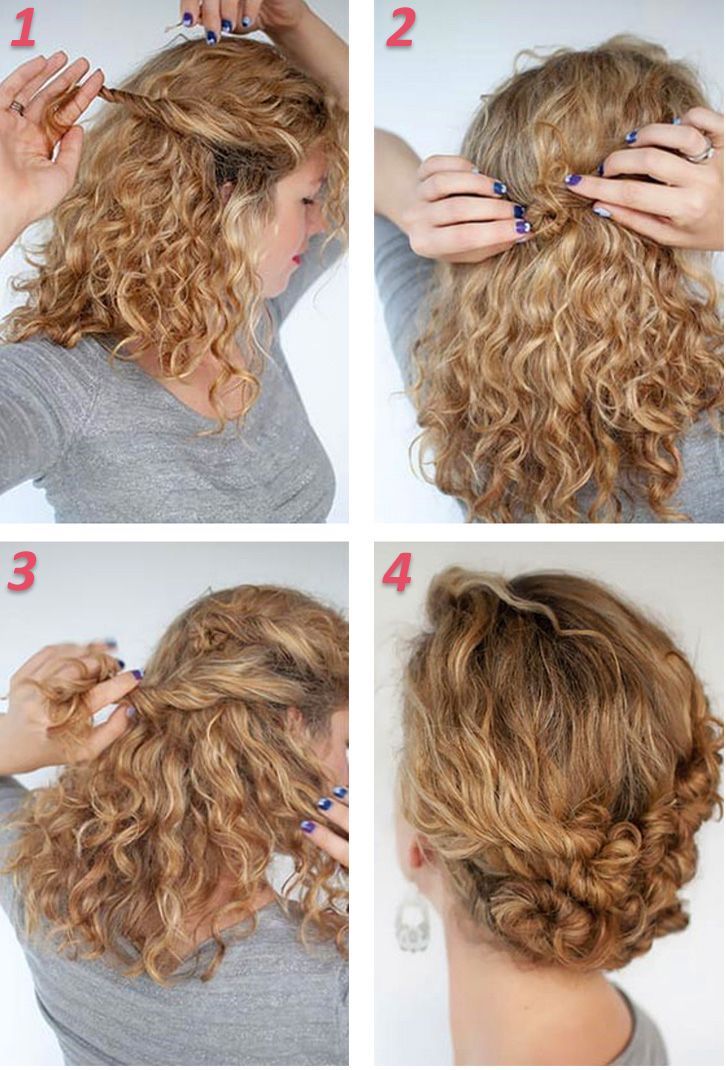 1

2

3

4