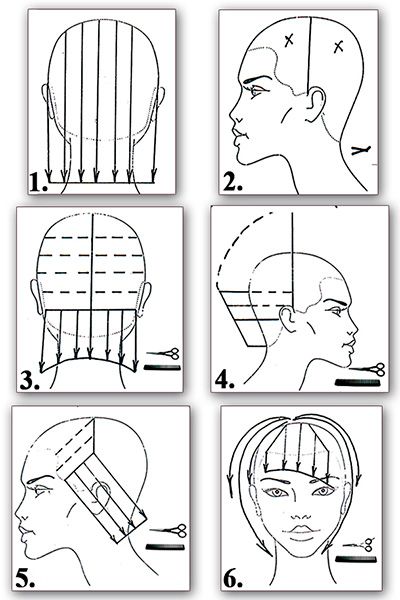 1.

2.

3.

4.

5.

6.