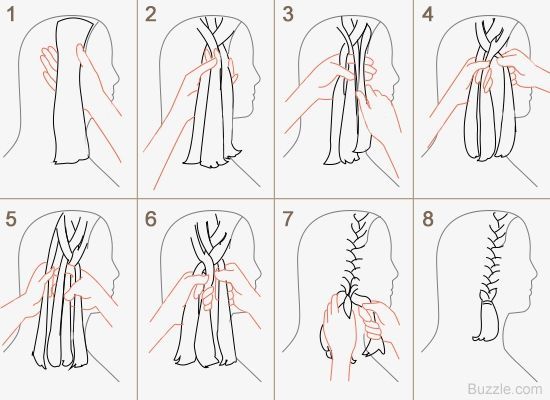 1
2
3
4
5
6
7
8
Buzzle.com