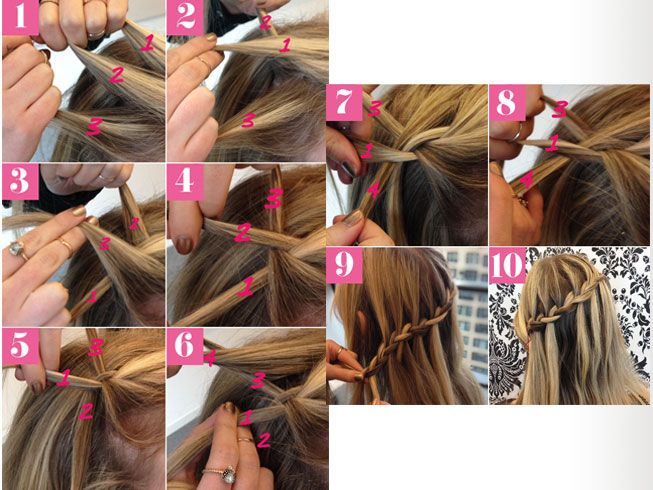 1
1
2
3

2
2
1
3

3
2
3
1

4
3
2
1

5
3
1
2

6
4
3
1
2

7
3
1
4

8
3
1
4

9

10