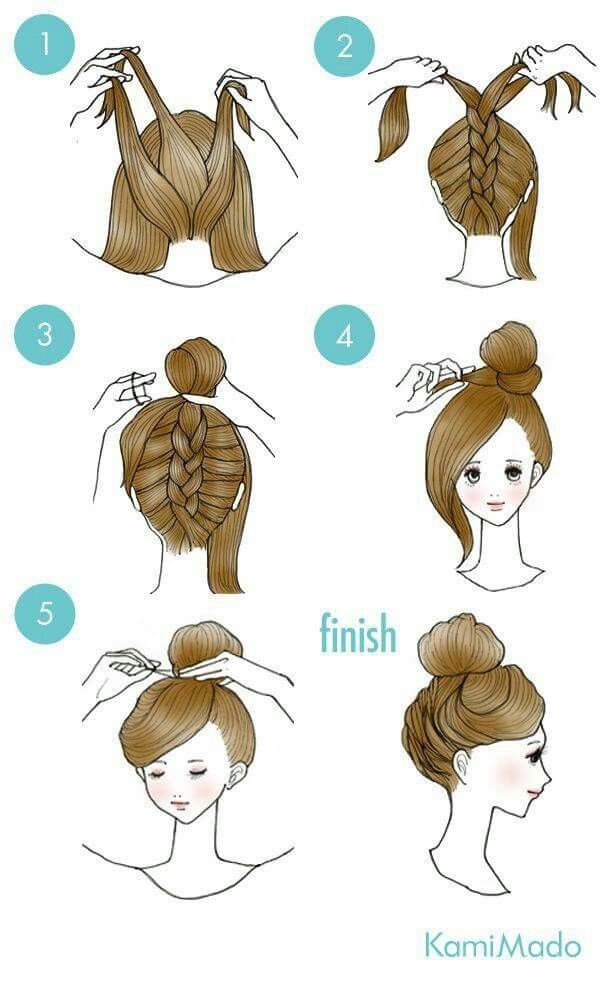 1

2

3

4

5

finish

KamiMado