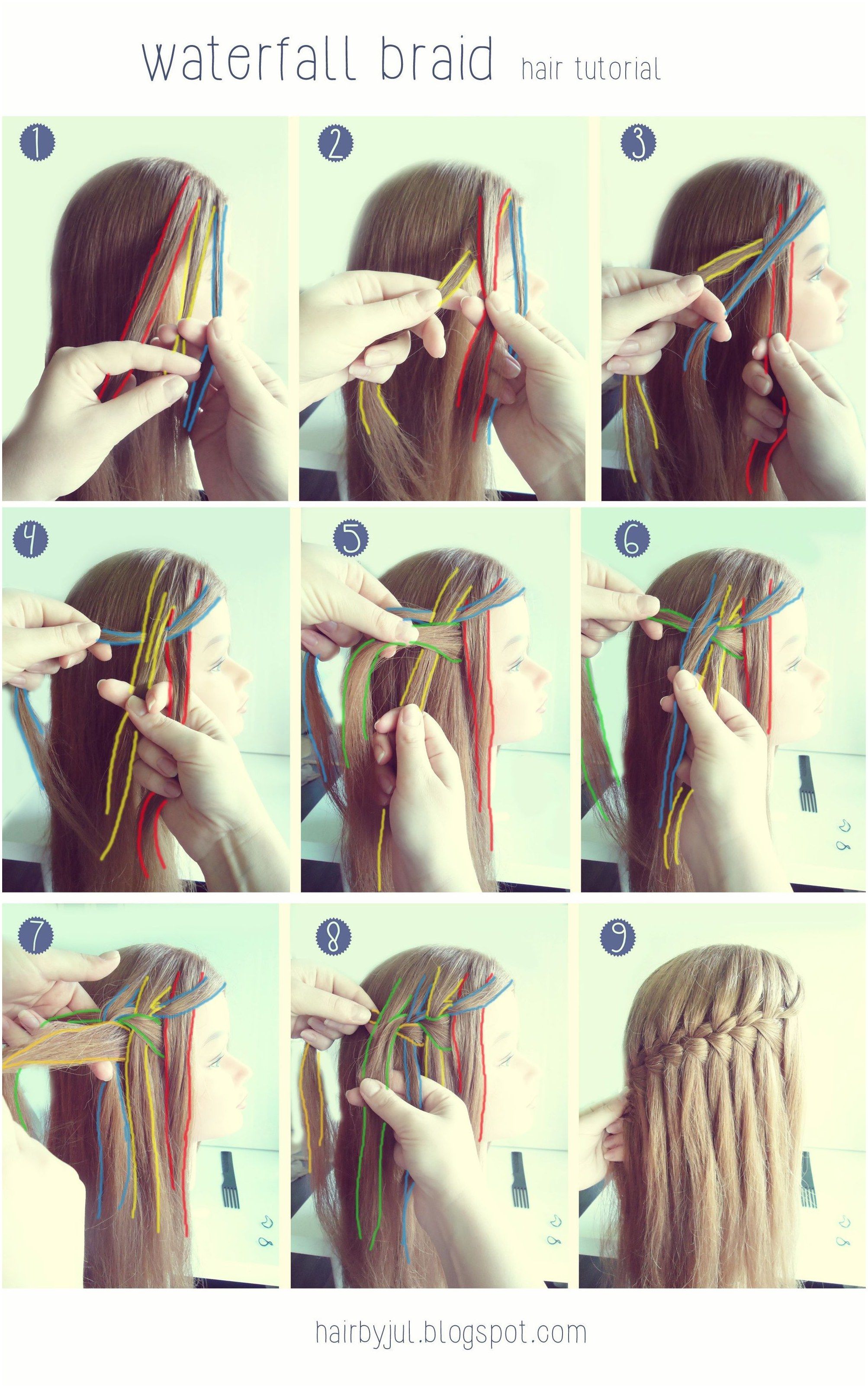 waterfall braid hair tutorial

1

2

3

4

5

6

7

8

9

hairbyjul.blogspot.com