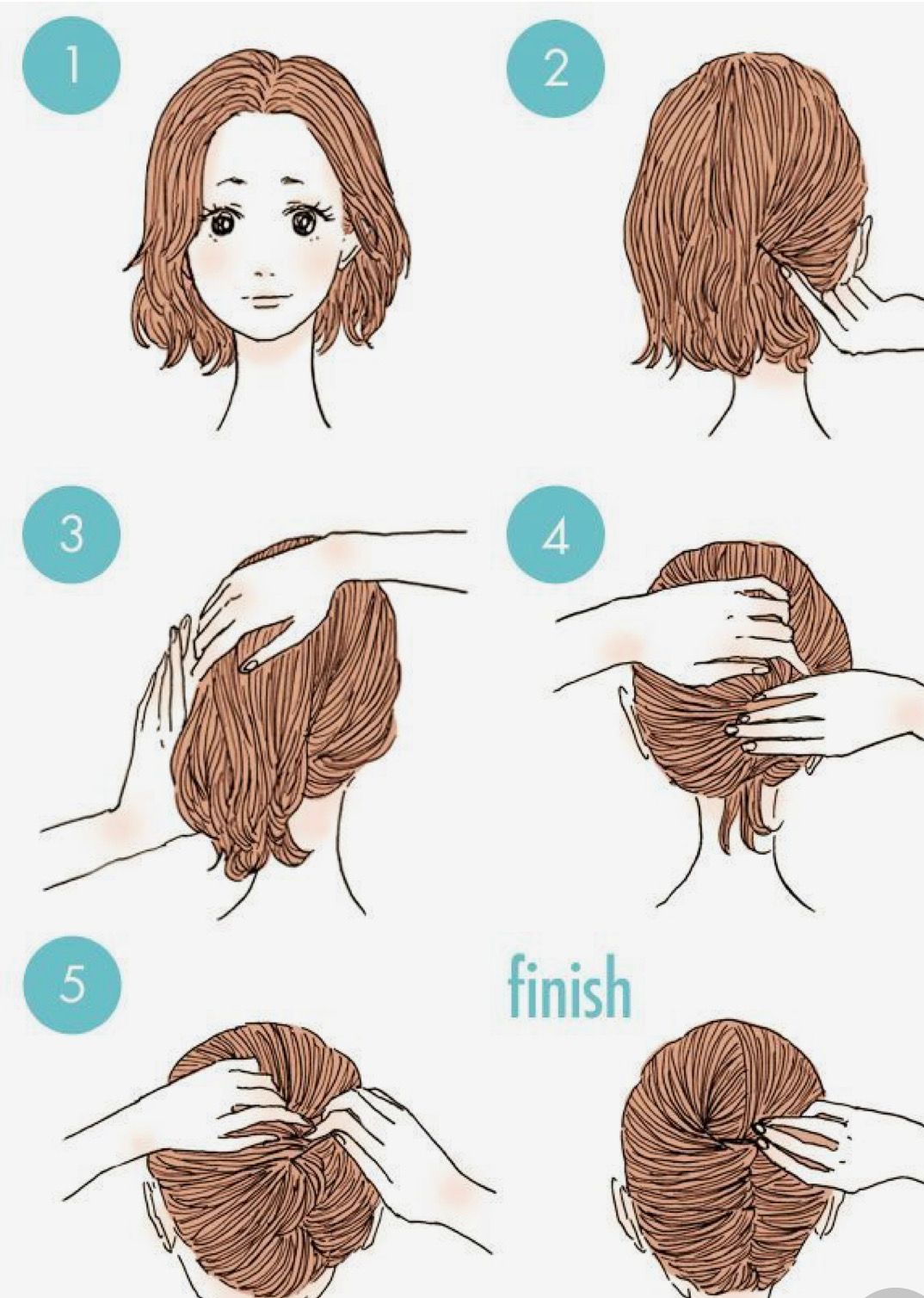 1

2

3

4

5

finish