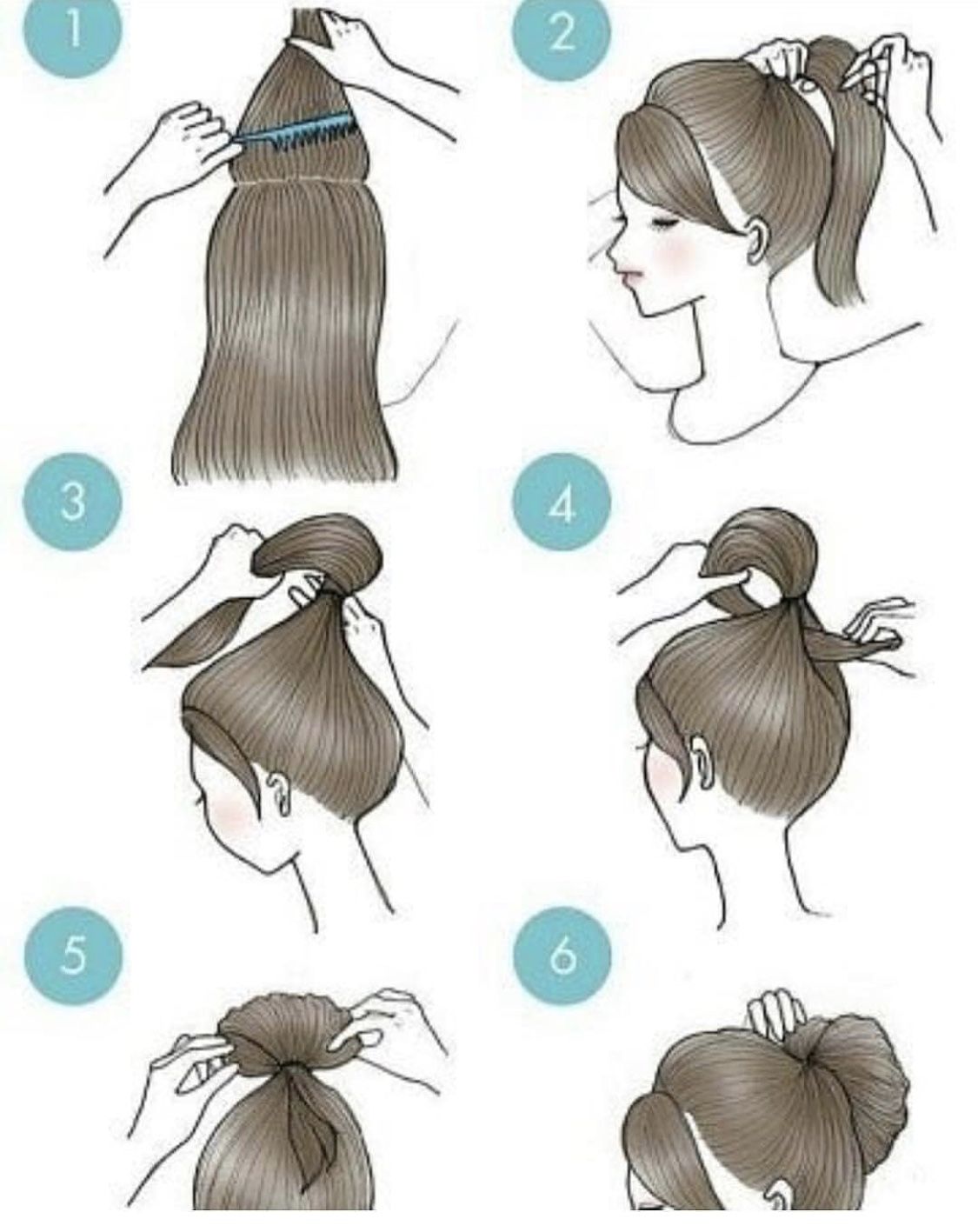 1
2
3
4
5
6