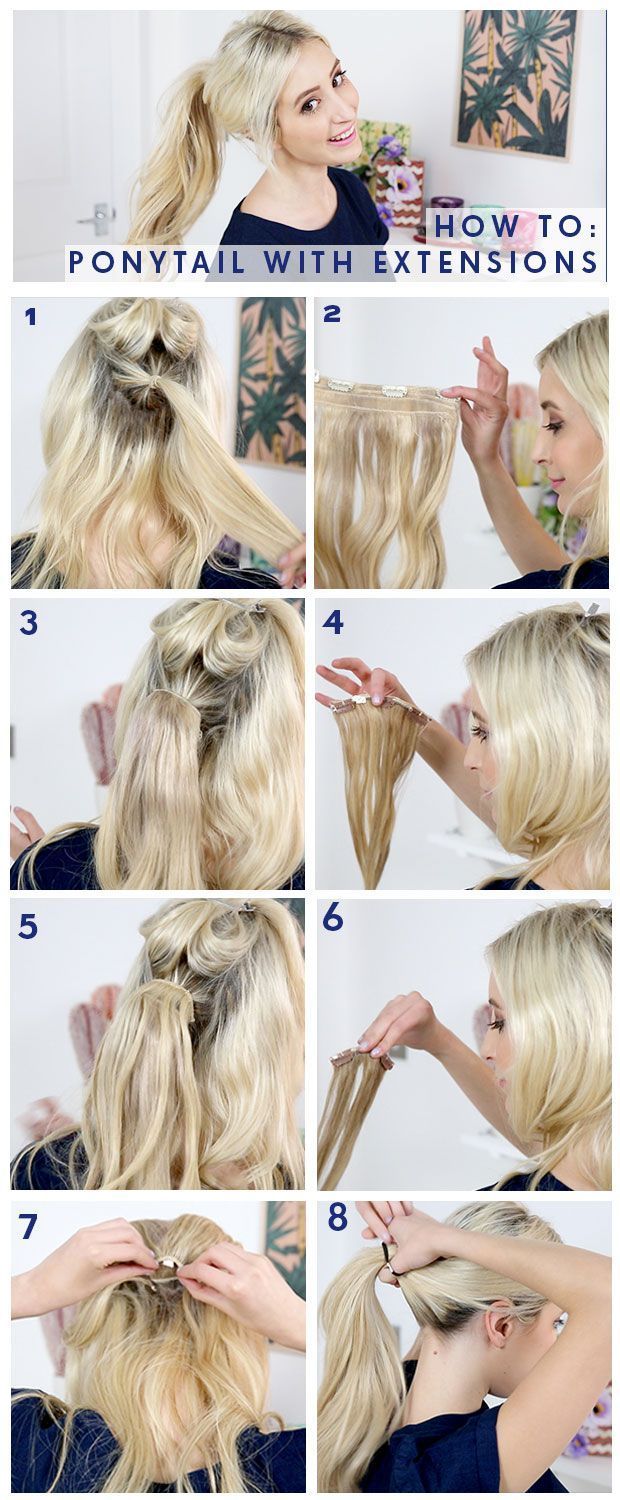 HOW TO:
PONYTAIL WITH EXTENSIONS

1

2

3

4

5

6

7

8