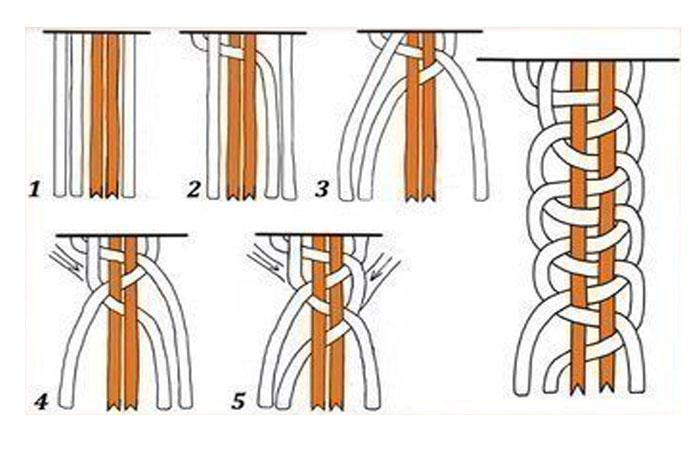 1
2
3
4
5