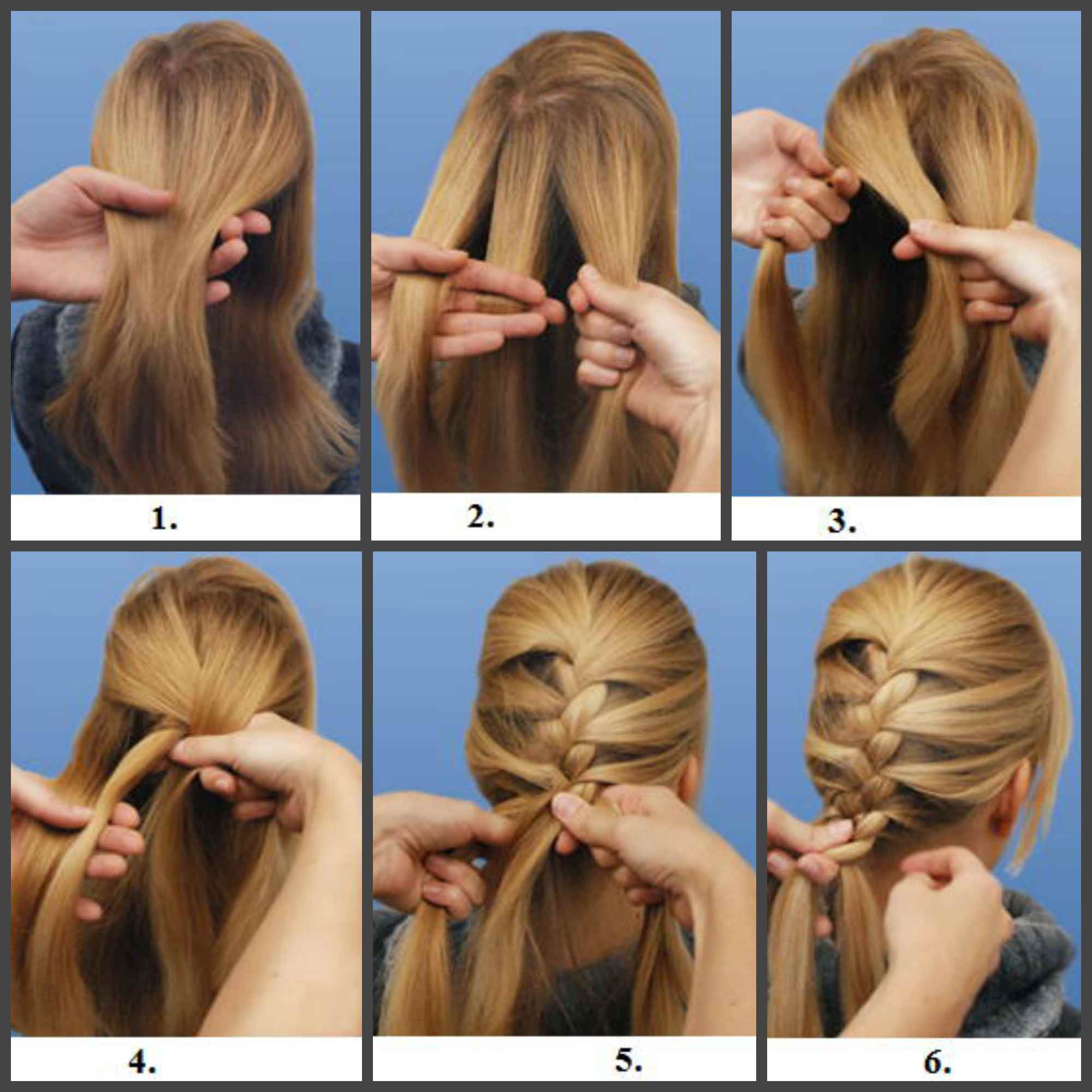 1.

2.

3.

4.

5.

6.