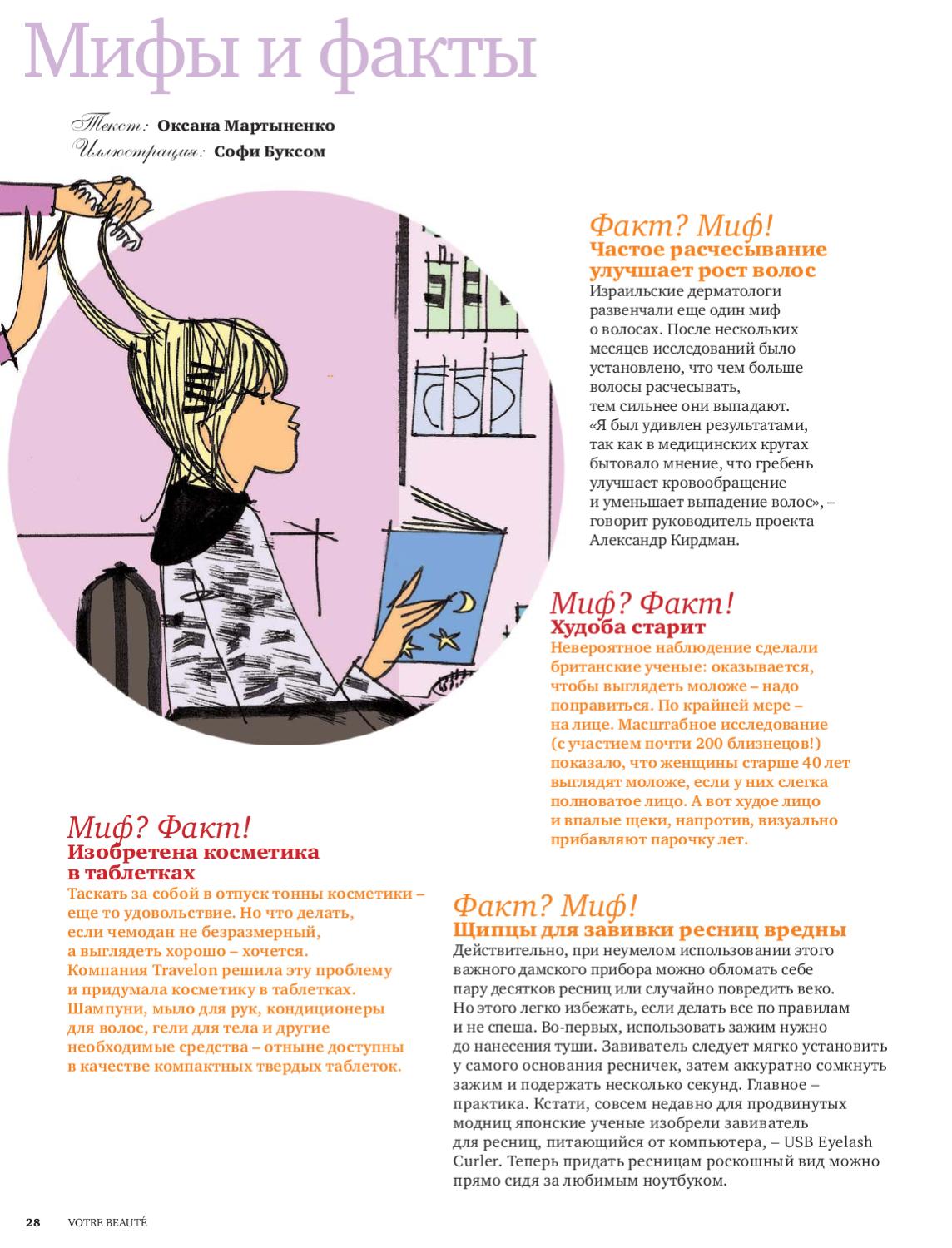 Мифы и факты

Текст: Оксана Мартыненко
Иллюстрация: Софи Буксом

Факт? Миф!
Частое расчесывание улучшает рост волос
Израильские дерматологи развенчали еще один миф о волосах. После нескольких месяцев исследований было установлено, что чем больше волосы расчесывать, тем сильнее они выпадают. «Я был удивлен результатами, так как в медицинских кругах бытовало мнение, что гребень улучшает кровообращение и уменьшает выпадение волос», – говорит руководитель проекта Александр Кирдман.

Миф? Факт!
Худоба старит
Невероятное наблюдение сделали британские ученые: оказывается, чтобы выглядеть моложе – надо поправиться. По крайней мере – на лице. Масштабное исследование (с участием почти 200 близнецов!) показало, что женщины старше 40 лет выглядят моложе, если у них слегка полноватое лицо. А вот худое лицо и впалые щеки, напротив, визуально прибавляют парочку лет.

Миф? Факт!
Изобретена косметика в таблетках
Таскать за собой в отпуск тонны косметики – еще то удовольствие. Но что делать, если чемодан не безразмерный, а выглядеть хорошо – хочется. Компания Travelon решила эту проблему и придумала косметику в таблетках. Шампуни, мыло для рук, кондиционеры для волос, гели для тела и другие необходимые средства – отныне доступны в качестве компактных твердых таблеток.

Факт? Миф!
Щипцы для завивки ресниц вредны
Действительно, при неумелом использовании этого важного дамского прибора можно обломать себе пару десятков ресниц или случайно повредить веко. Но этого легко избежать, если делать все по правилам и не спеша. Во-первых, использовать зажим нужно до нанесения туши. Завиватель следует мягко установить у самого основания ресничек, затем аккуратно сомкнуть зажим и подержать несколько секунд. Главное – практика. Кстати, совсем недавно для продвинутых модниц японские ученые изобрели завиватель для ресниц, питающийся от компьютера, – USB Eyelash Curler. Теперь придать ресницам роскошный вид можно прямо сидя за любимым ноутбуком.

28 VOTRE BEAUTÉ