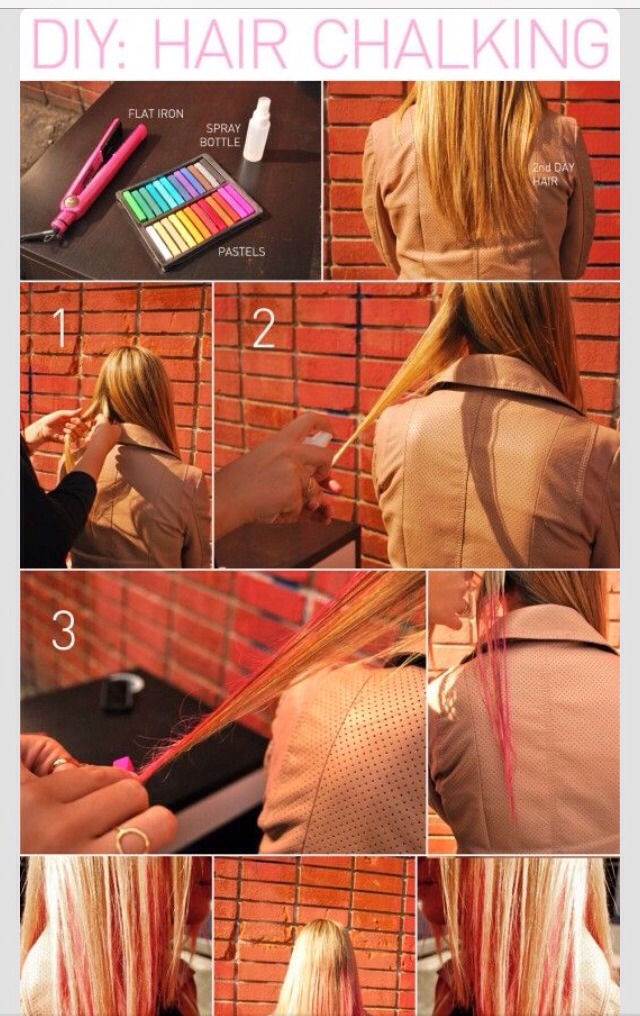 DIY: HAIR CHALKING

FLAT IRON

SPRAY BOTTLE

PASTELS

2nd DAY HAIR

1

2

3