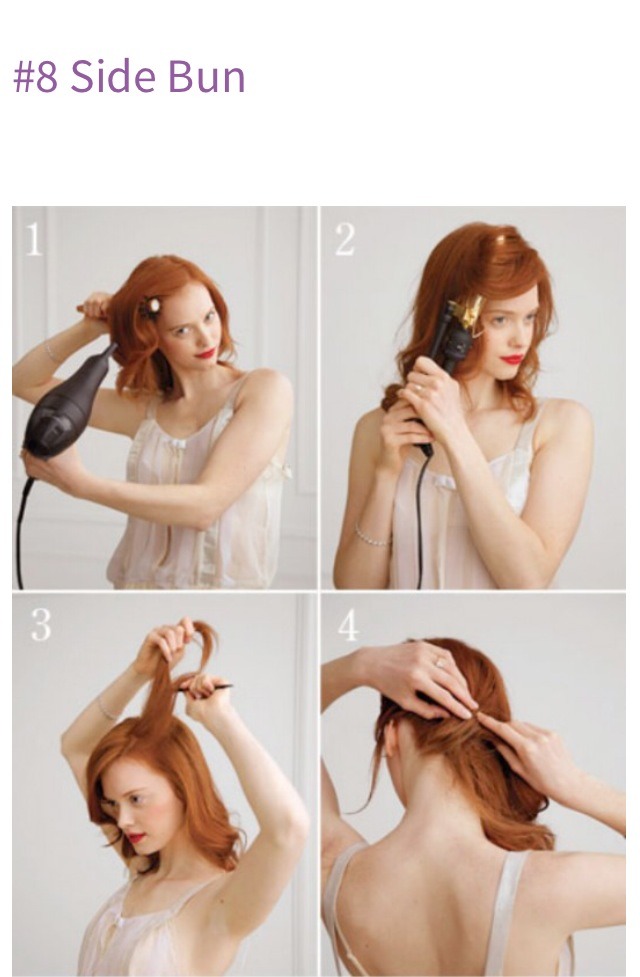 #8 Side Bun

1

2

3

4