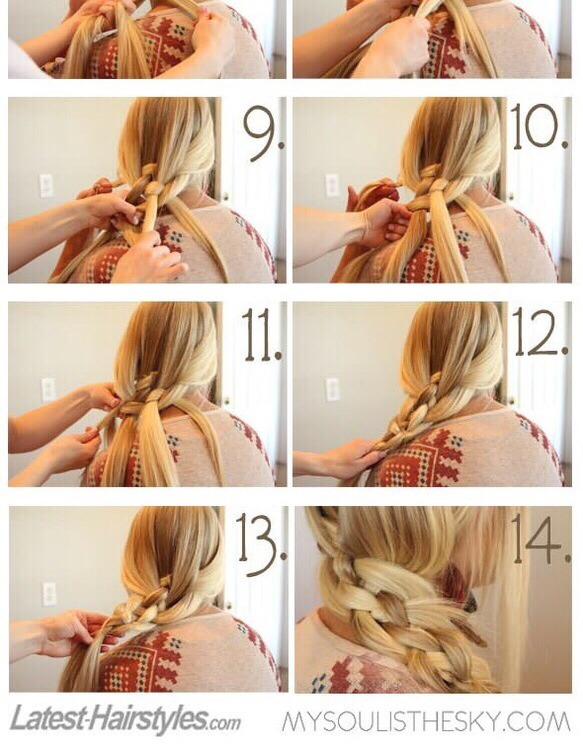 9.

10.

11.

12.

13.

14.

Latest-Hairstyles.com

MYSOULISTHESKY.COM