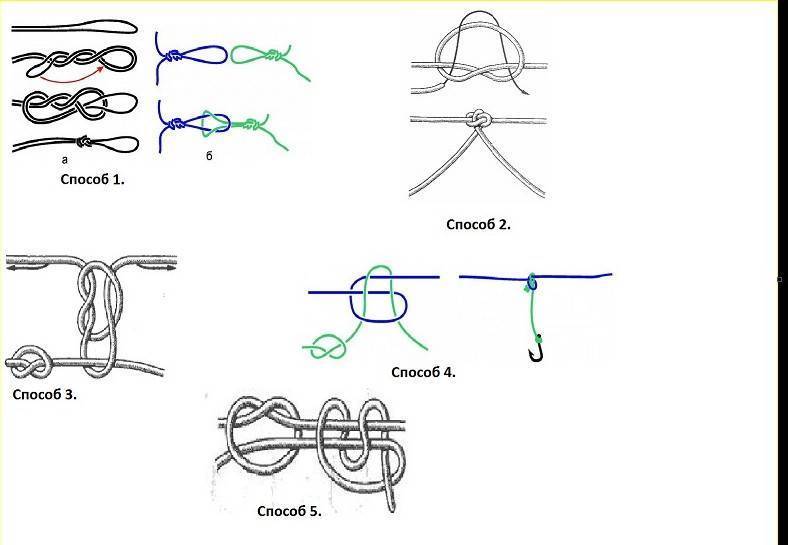 а

б

Способ 1.

Способ 2.

Способ 3.

Способ 4.

Способ 5.