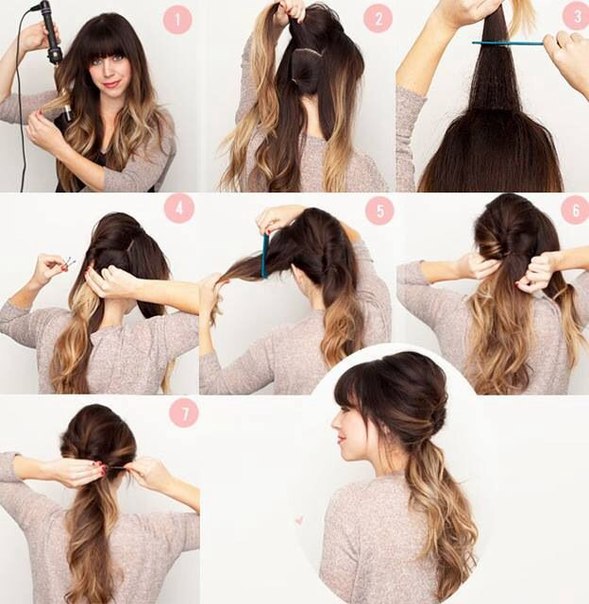 1
2
3
4
5
6
7