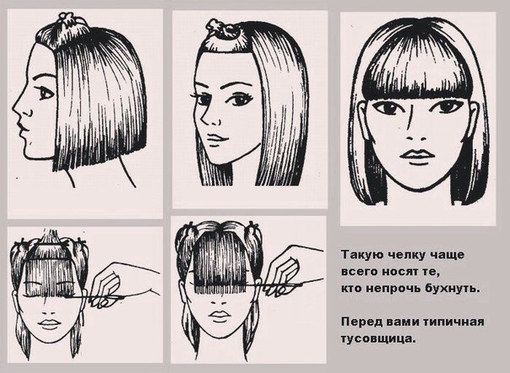 Такую челку чаще всего носят те, кто непрочь бухнуть.

Перед вами типичная тусовщица.