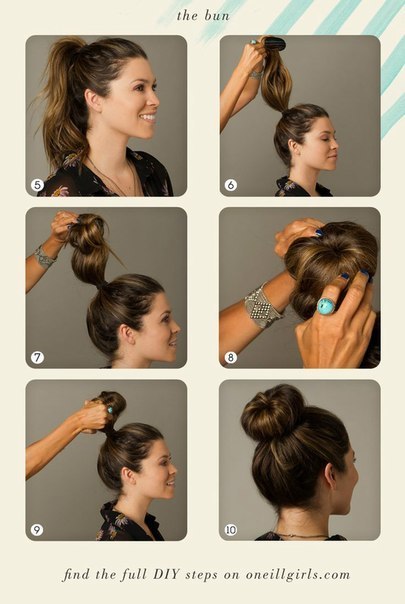 the bun

5

6

7

8

9

10

find the full DIY steps on oneillgirls.com