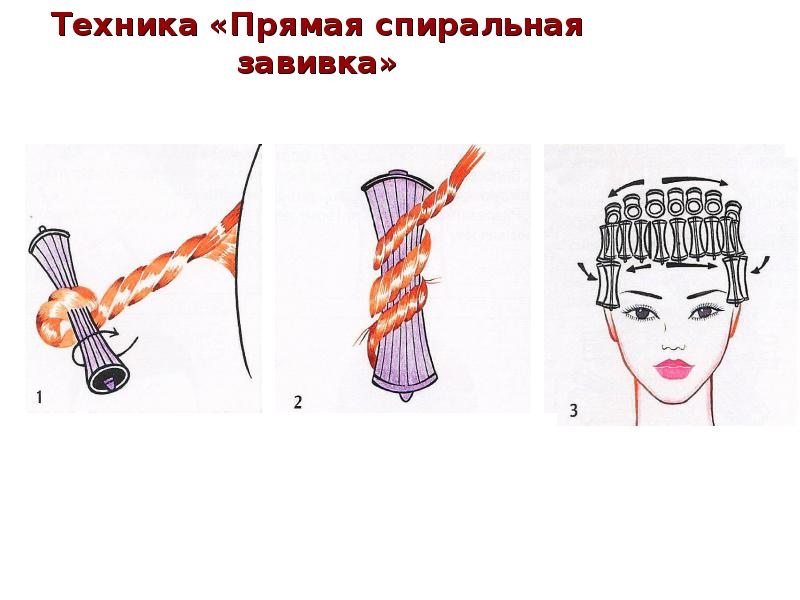 Техника «Прямая спиральная завивка»

1

2

3