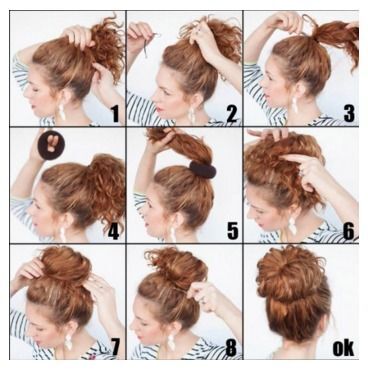 1
2
3
4
5
6
7
8
ok