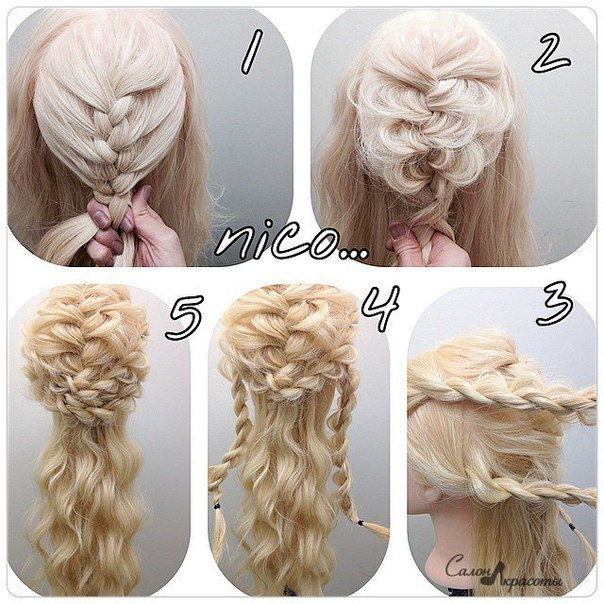 1

2

nico...

5

4

3

Салон красоты