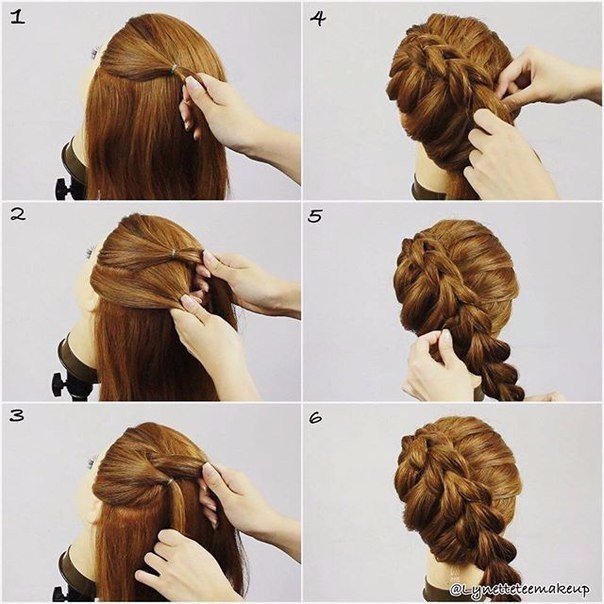 1

2

3

4

5

6

@Lynetteteemakeup