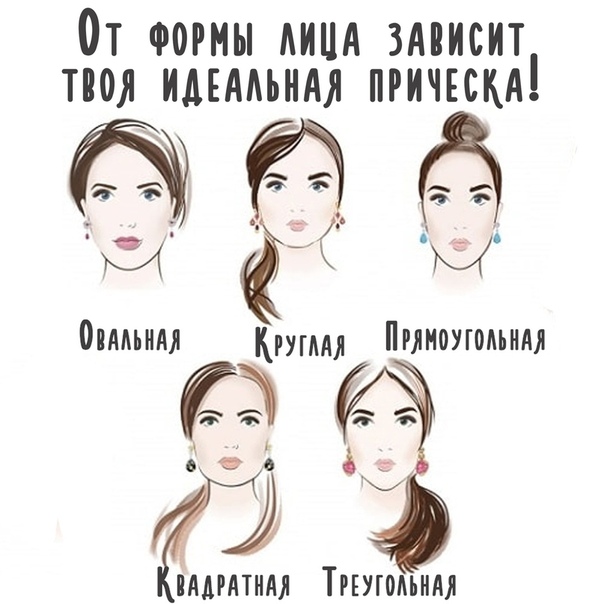 От формы лица зависит твоя идеальная прическа!

Овальная

Круглая

Прямоугольная

Квадратная

Треугольная