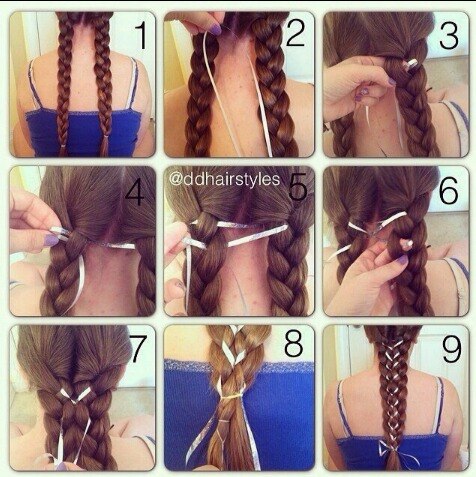 1

2

3

4

@ddhairstyles

5

6

7

8

9