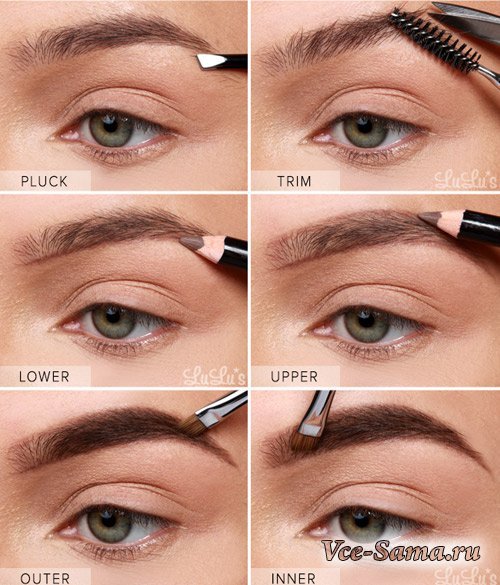 PLUCK

TRIM

LuLu*s

LOWER

LuLu*s

UPPER

OUTER

INNER

Vce-Sama.ru

LuLu*s