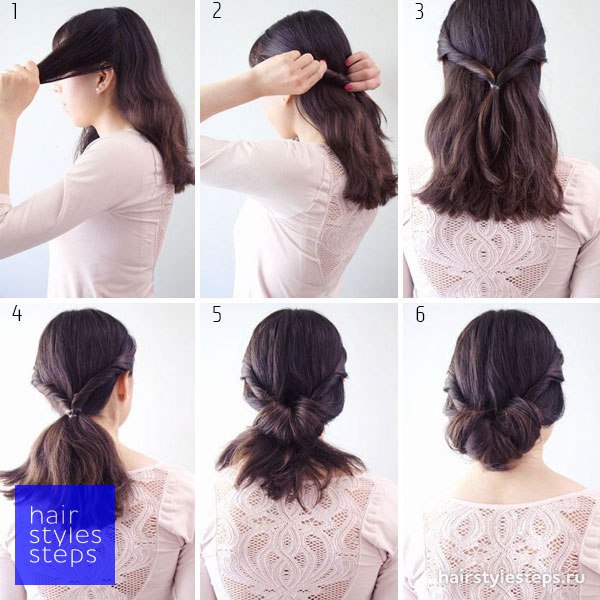 1

2

3

4

5

6

hair
styles
steps

hairstylesteps.ru