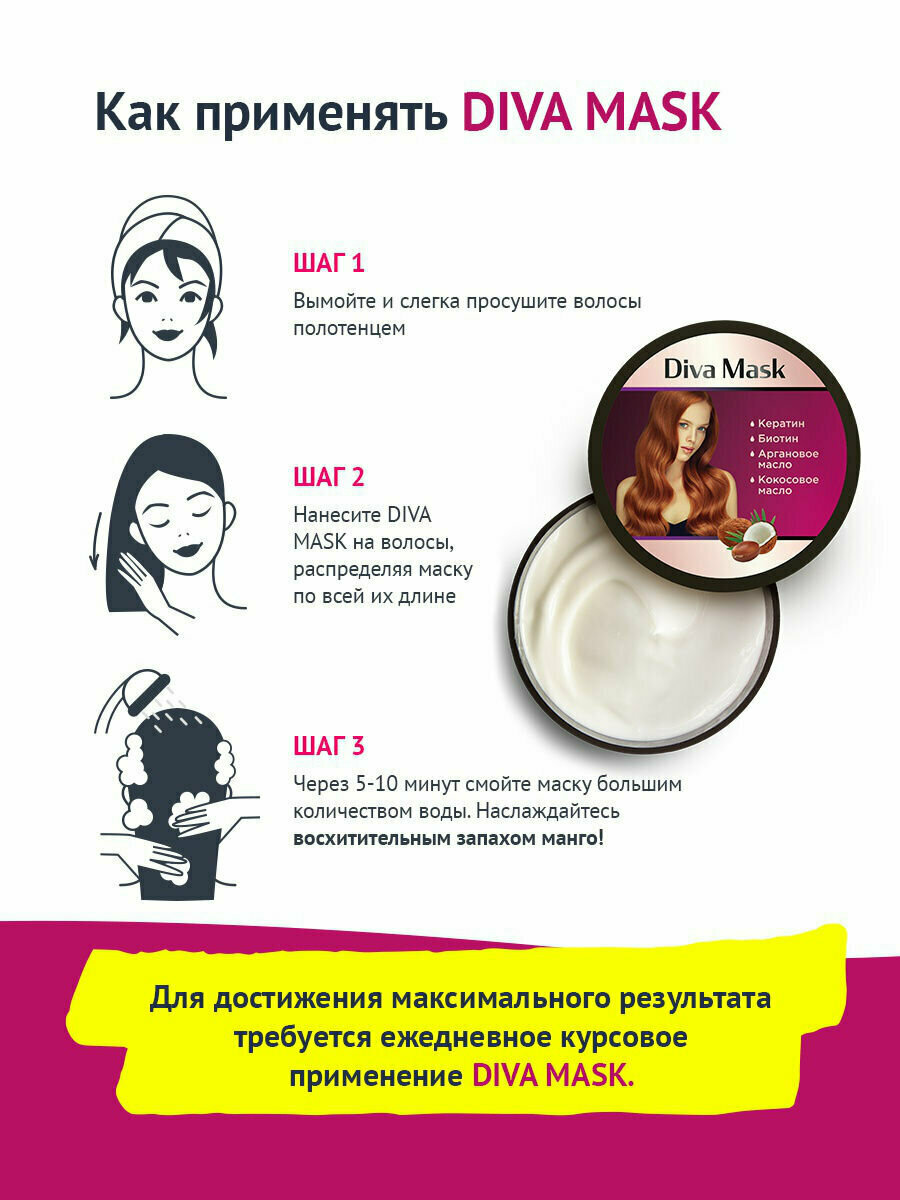 Как применять DIVA MASK

ШАГ 1
Вымойте и слегка просушите волосы полотенцем

Diva Mask
Кератин
Биотин
Аргановое масло
Кокосовое масло

ШАГ 2
Нанесите DIVA MASK на волосы, распределяя маску по всей их длине

ШАГ 3
Через 5-10 минут смойте маску большим количеством воды. Наслаждайтесь восхитительным запахом манго!

Для достижения максимального результата требуется ежедневное курсовое применение DIVA MASK.