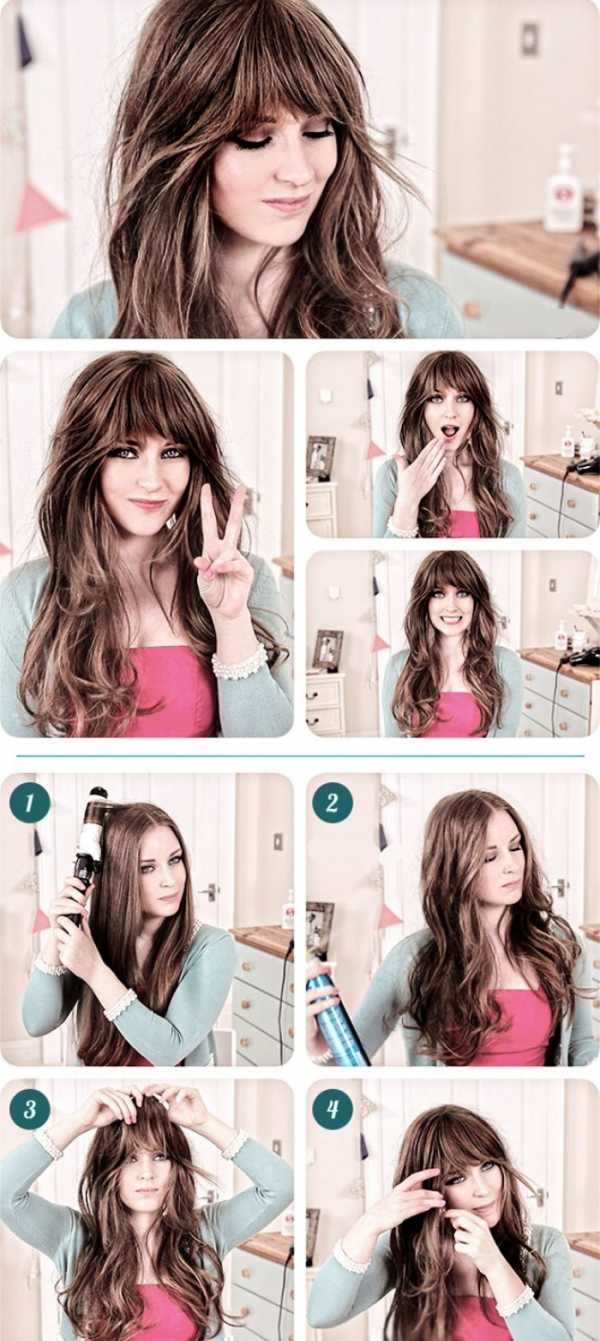 1

2

3

4