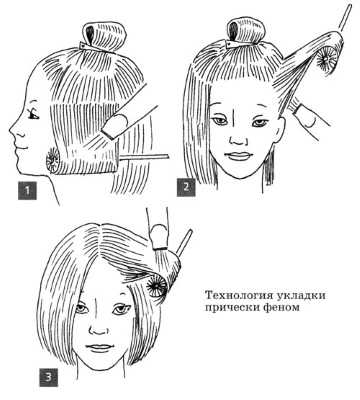 1

2

3

Технология укладки прически феном