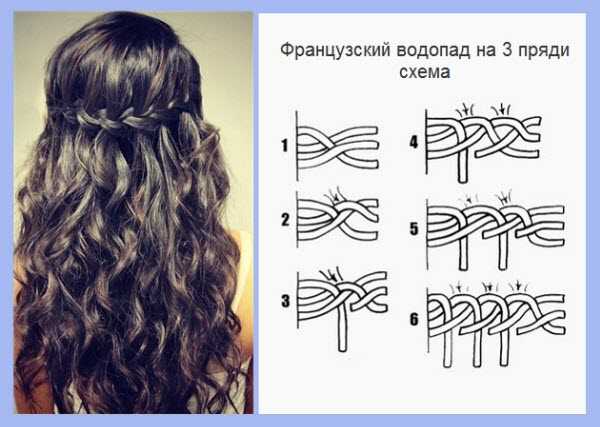 Французский водопад на 3 пряди схема

1

2

3

4

5

6