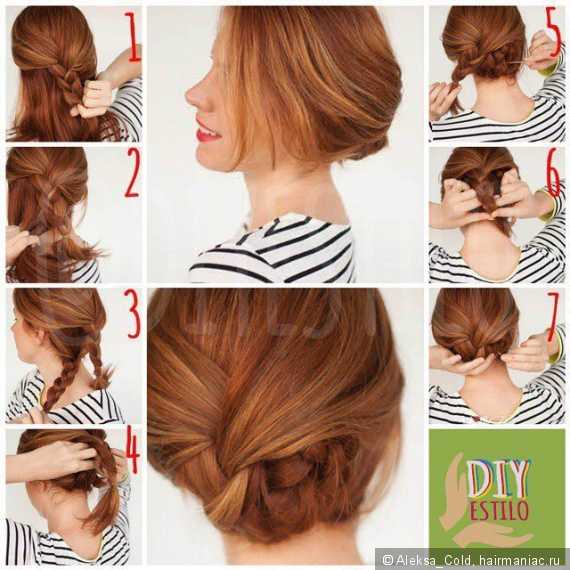 1
2
3
4
5
6
7
DIY
ESTILO
©Aleksa_Cold, hairmaniac.ru