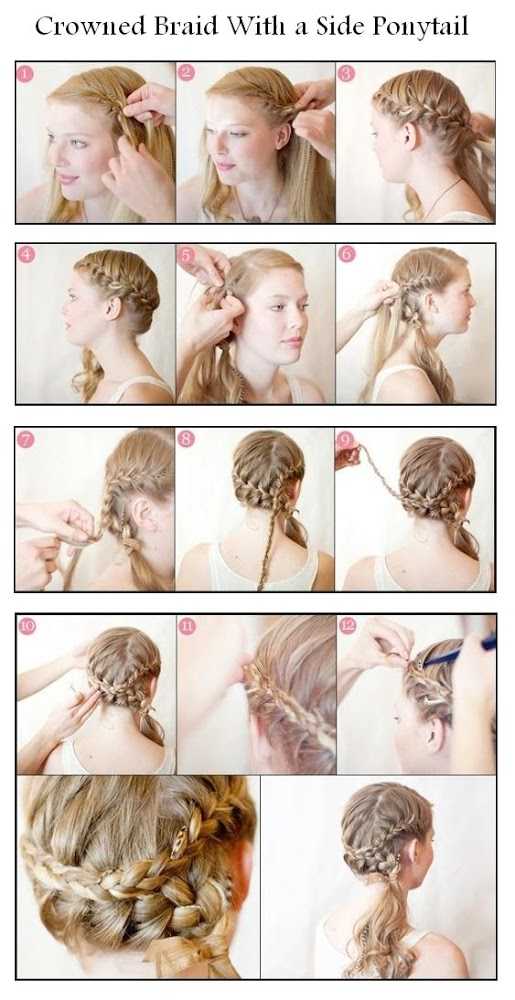 Crowned Braid With a Side Ponytail

1
2
3
4
5
6
7
8
9
10
11
12