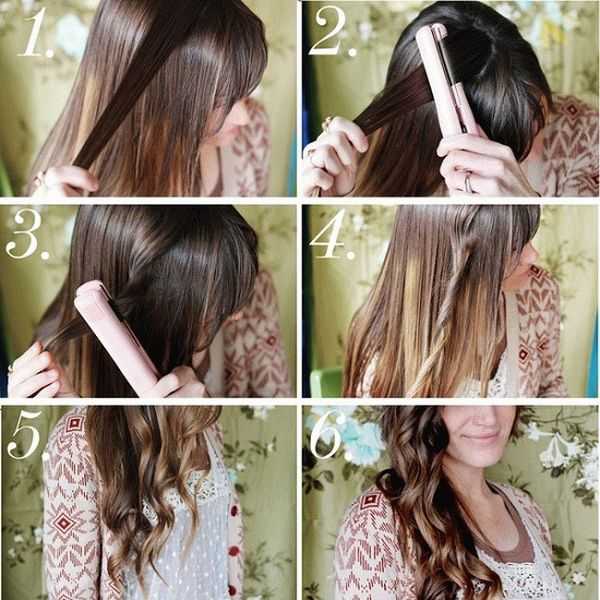 1.

2.

3.

4.

5

6