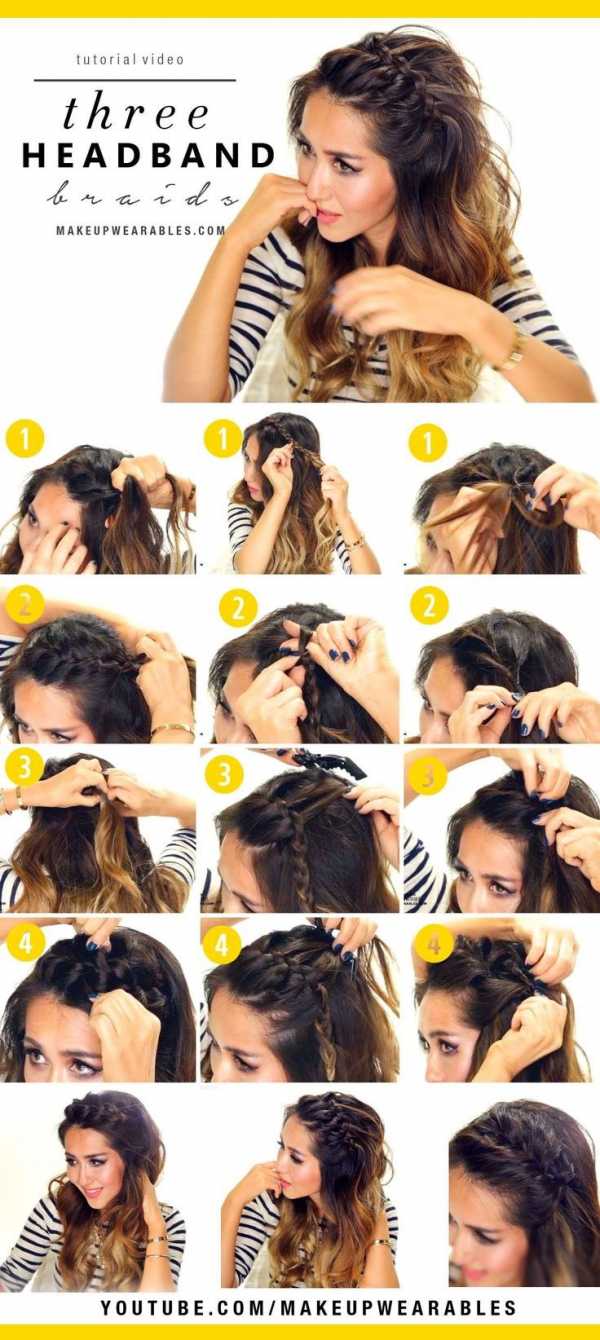 tutorial video

three
HEADBAND
braids

MAKEUPWEARABLES.COM

1
1
1
2
2
2
3
3
3
4
4
4

YOUTUBE.COM/MAKEUPWEARABLES