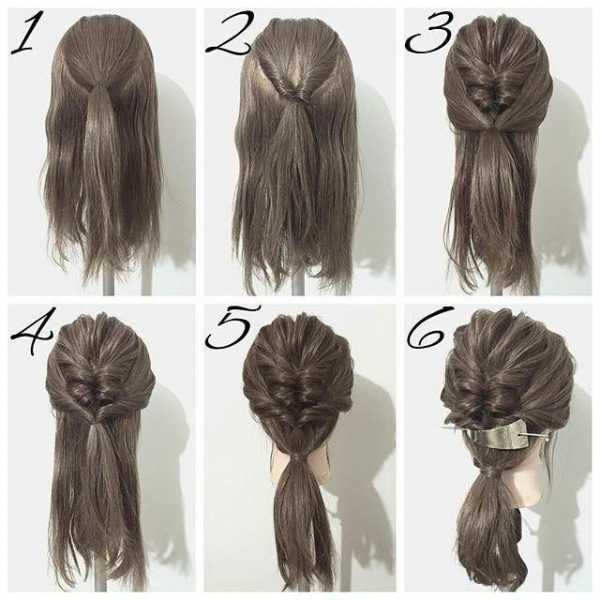 1

2

3

4

5

6